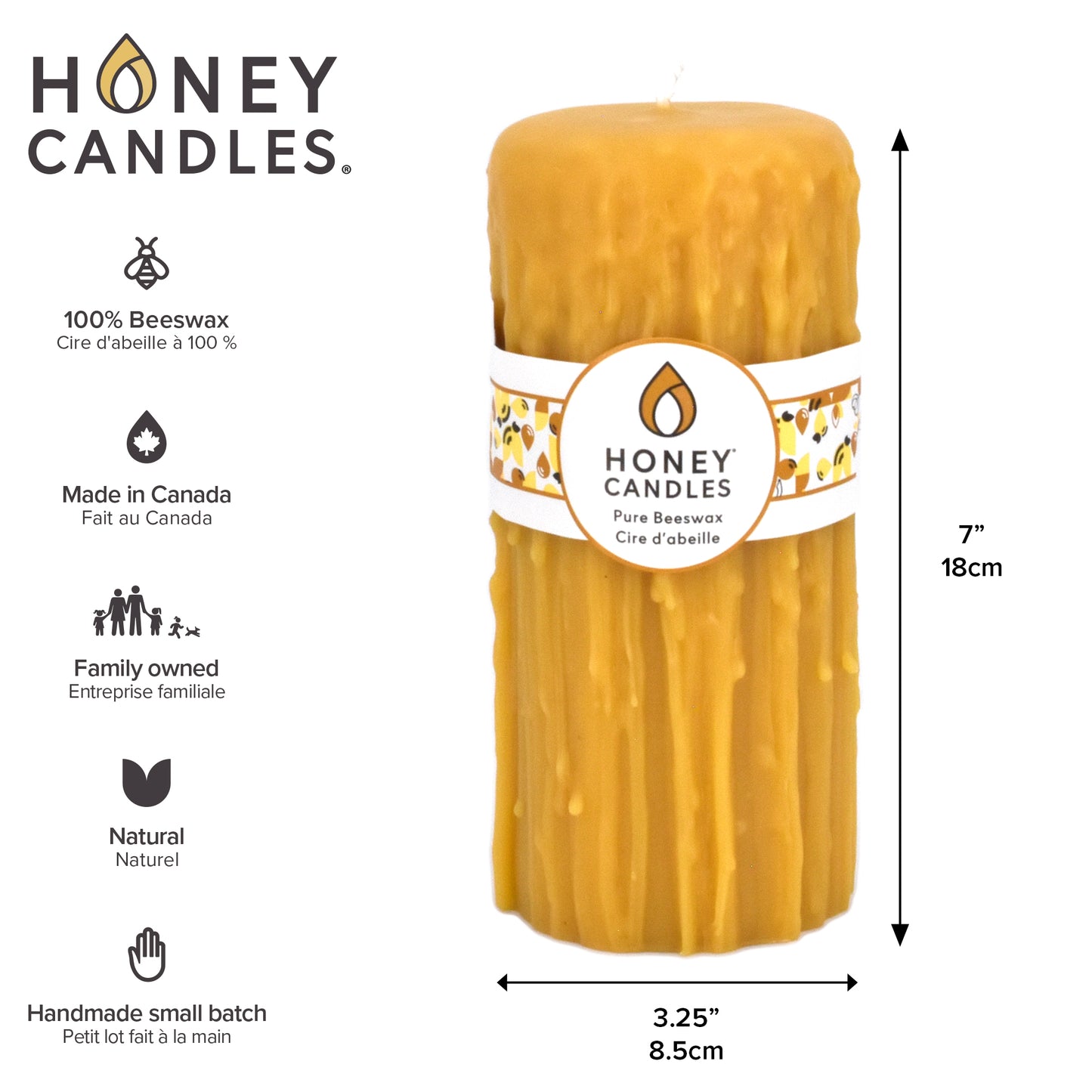 HONEY CANDLES®

100% Beeswax
Cire d'abeille à 100 %

Made in Canada
Fait au Canada

Family owned
Entreprise familiale

Natural
Naturel

Handmade small batch
Petit lot fait à la main

HONEY® CANDLES
Pure Beeswax
Cire d'abeille

7”
18cm

3.25”
8.5cm