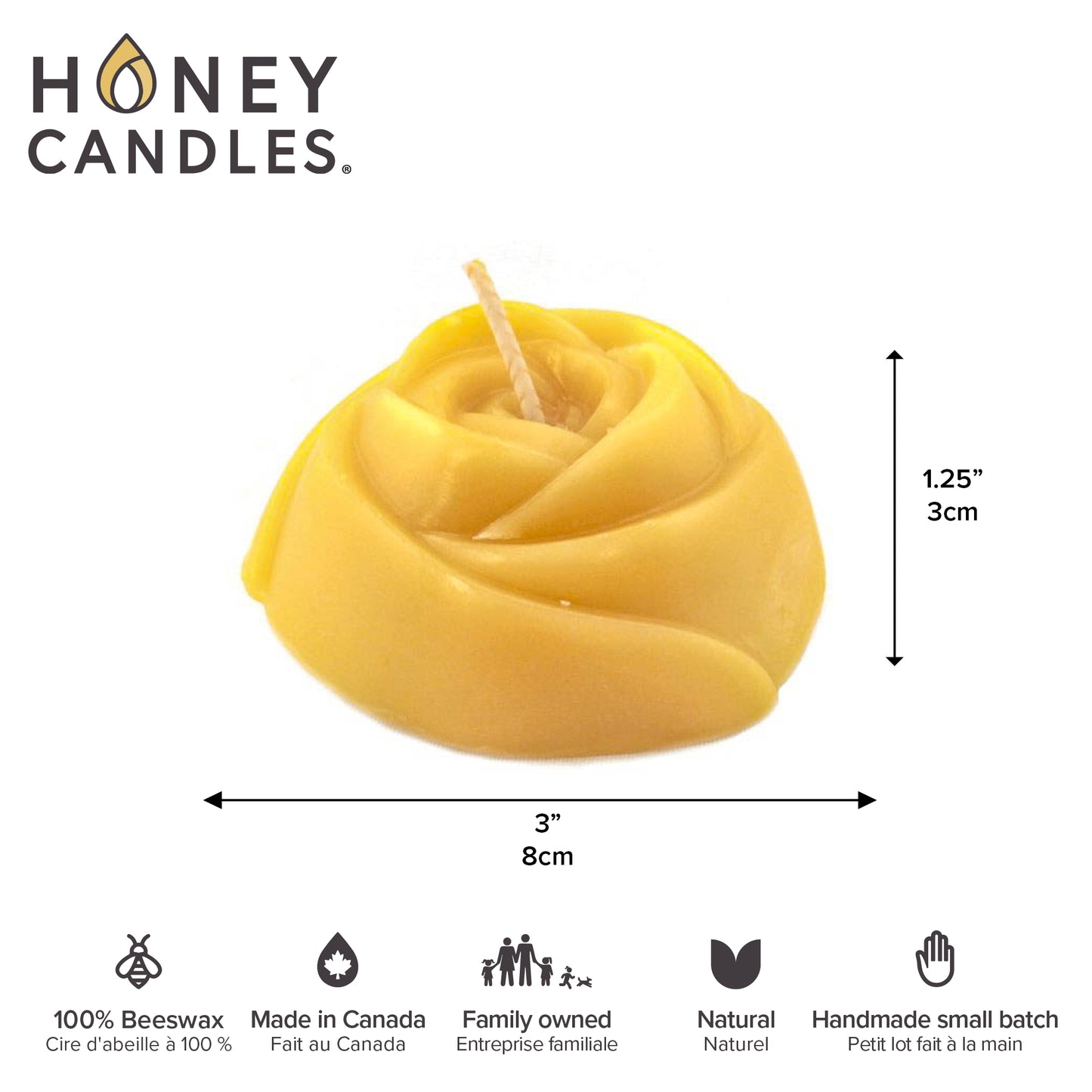 HONEY CANDLES®

1.25”
3cm

3”
8cm

100% Beeswax
Cire d'abeille à 100 %

Made in Canada
Fait au Canada

Family owned
Entreprise familiale

Natural
Naturel

Handmade small batch
Petit lot fait à la main