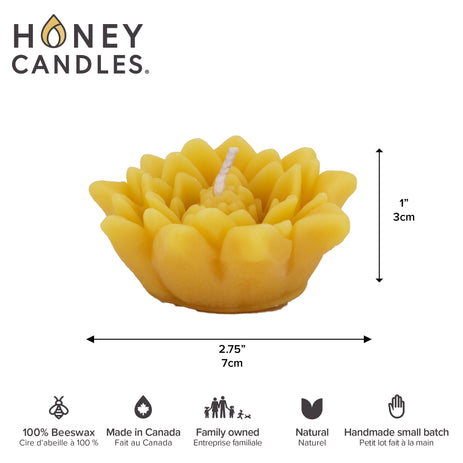 HONEY CANDLES.

1"
3cm

2.75"
7cm

100% Beeswax
Cire d'abeille à 100 %

Made in Canada
Fait au Canada

Family owned
Entreprise familiale

Natural
Naturel

Handmade small batch
Petit lot fait à la main