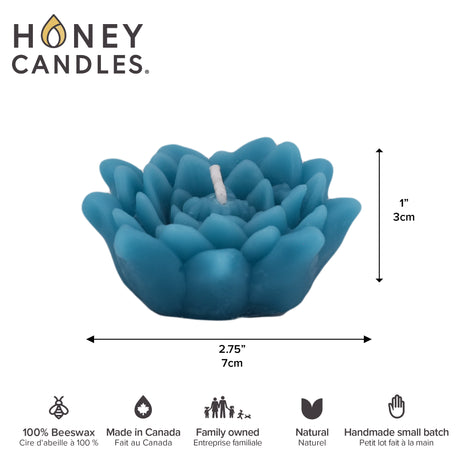 HONEY CANDLES.

1"
3cm

2.75"
7cm

100% Beeswax
Cire d'abeille à 100 %

Made in Canada
Fait au Canada

Family owned
Entreprise familiale

Natural
Naturel

Handmade small batch
Petit lot fait à la main