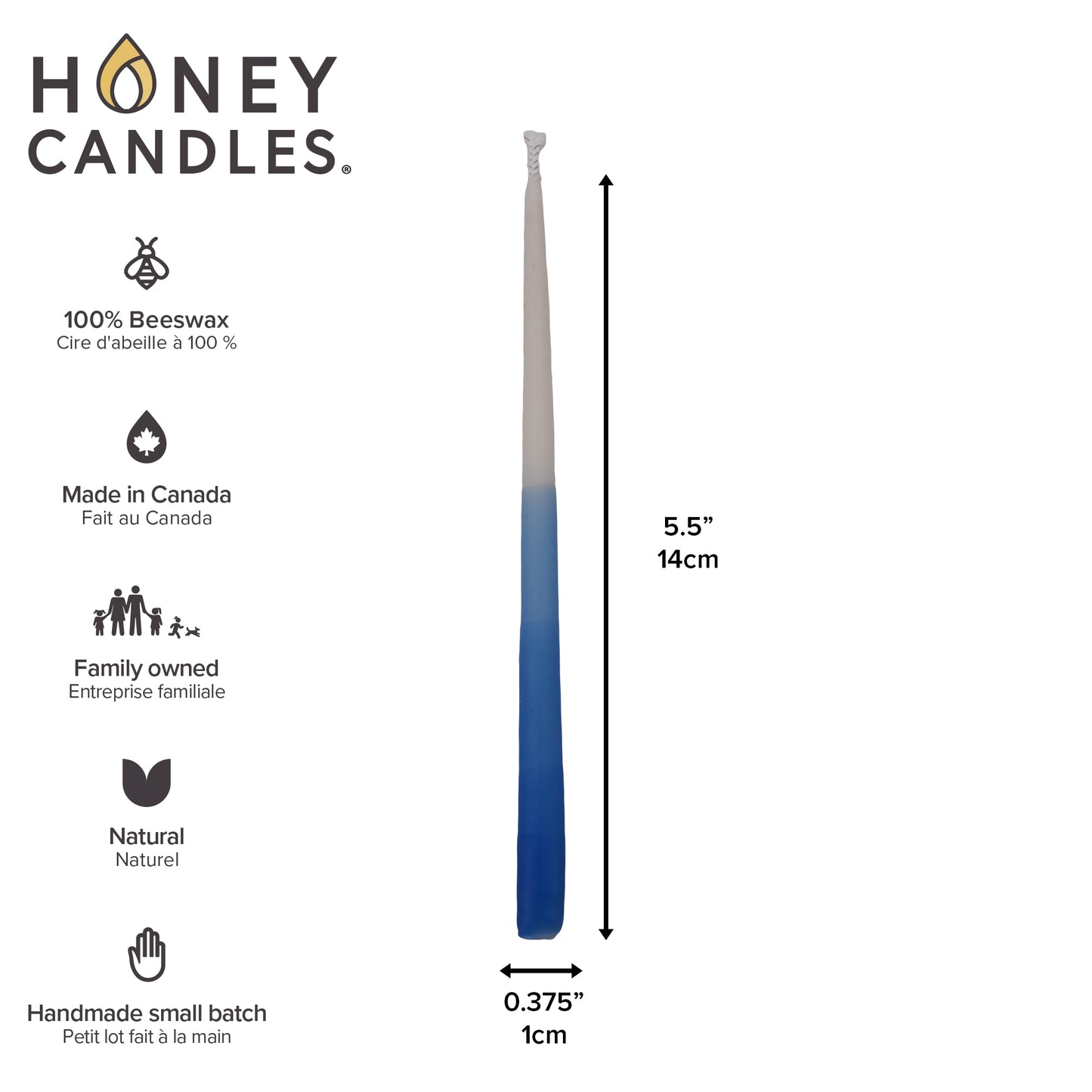 HONEY CANDLES®

100% Beeswax
Cire d'abeille à 100 %

Made in Canada
Fait au Canada

Family owned
Entreprise familiale

Natural
Naturel

Handmade small batch
Petit lot fait à la main

5.5”
14cm

0.375”
1cm