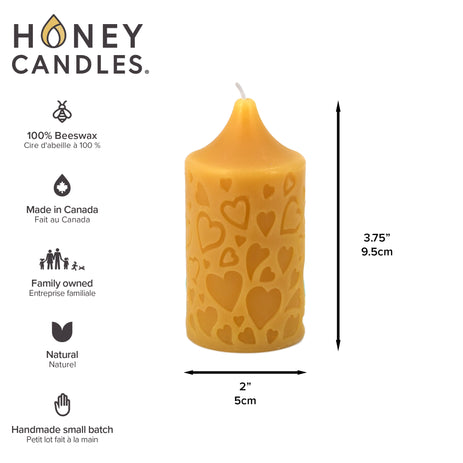 HONEY CANDLES.

100% Beeswax
Cire d'abeille à 100 %

Made in Canada
Fait au Canada

Family owned
Entreprise familiale

Natural
Naturel

Handmade small batch
Petit lot fait à la main

3.75"
9.5cm

2"
5cm