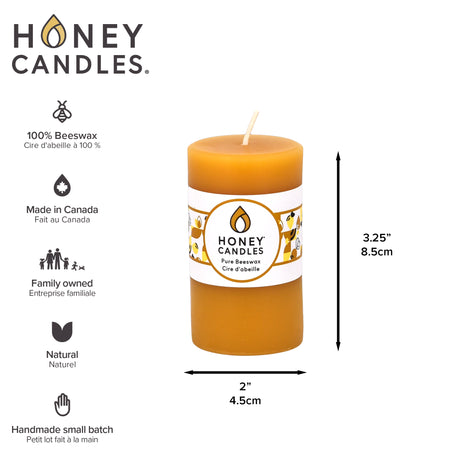 HONEY CANDLES.

100% Beeswax
Cire d'abeille à 100 %

Made in Canada
Fait au Canada

Family owned
Entreprise familiale

Natural
Naturel

Handmade small batch
Petit lot fait à la main

HONEY CANDLES
Pure Beeswax
Cire d'abeille

3.25"
8.5cm

2"
4.5cm