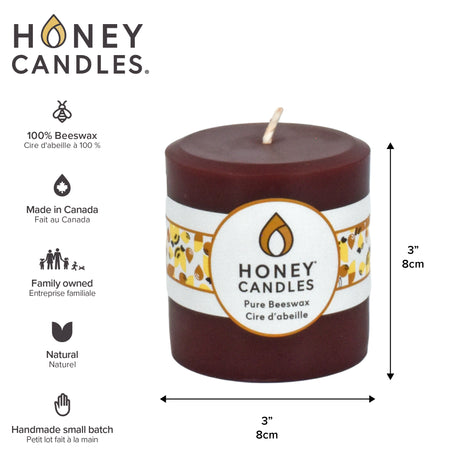 HONEY CANDLES.

100% Beeswax
Cire d'abeille à 100 %

Made in Canada
Fait au Canada

Family owned
Entreprise familiale

Natural
Naturel

Handmade small batch
Petit lot fait à la main

HONEY CANDLES
Pure Beeswax
Cire d'abeille

3"
8cm

3"
8cm