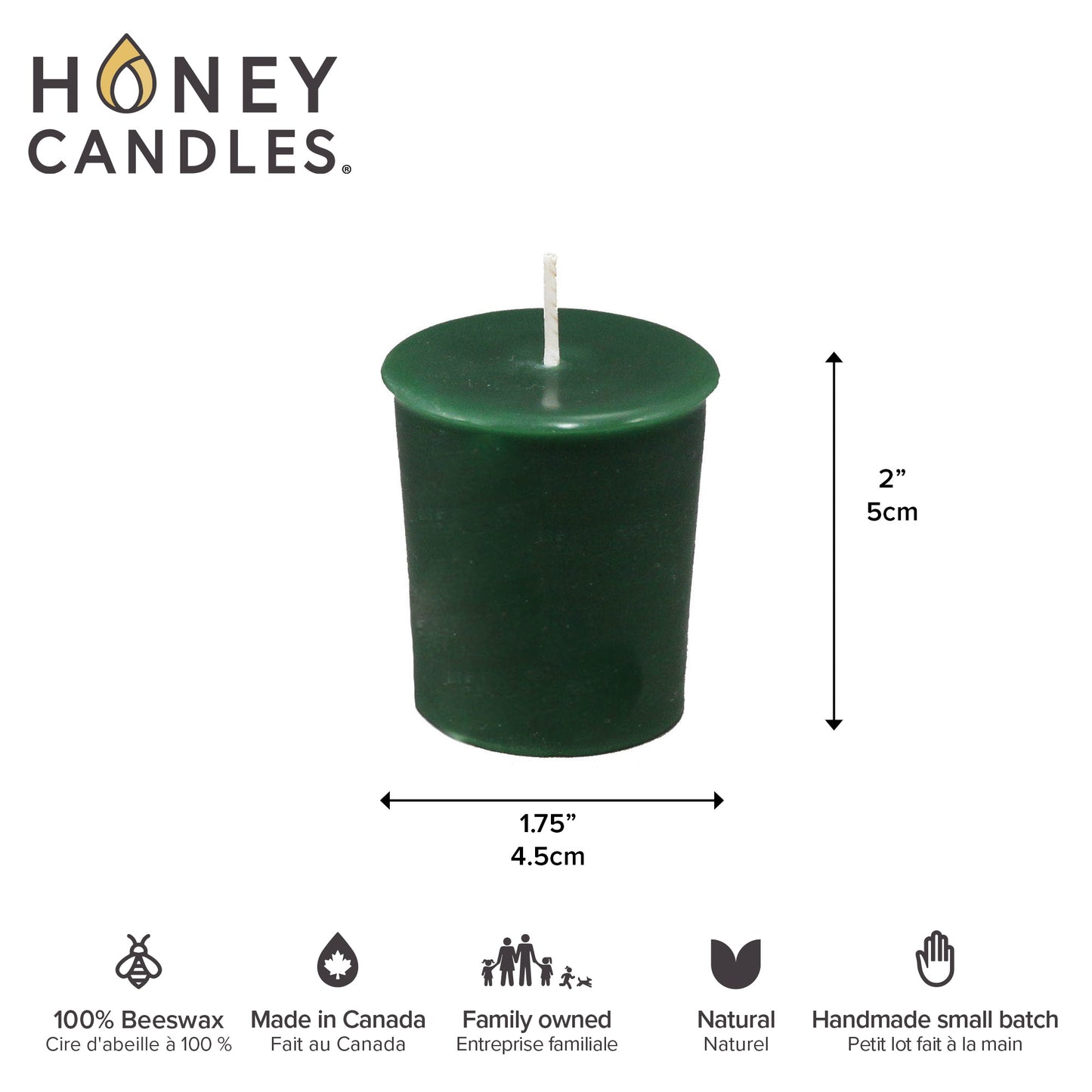 HONEY CANDLES®

2”
5cm

1.75”
4.5cm

100% Beeswax
Cire d'abeille à 100 %

Made in Canada
Fait au Canada

Family owned
Entreprise familiale

Natural
Naturel

Handmade small batch
Petit lot fait à la main