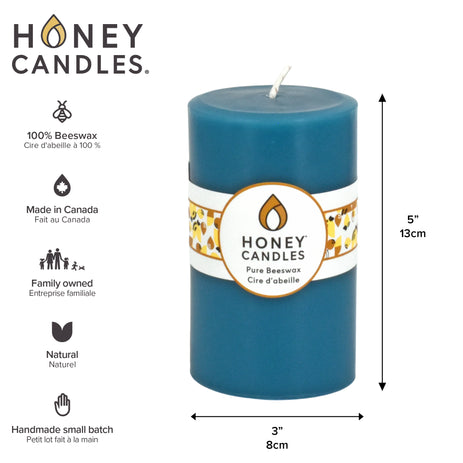 HONEY CANDLES.

100% Beeswax
Cire d'abeille à 100 %

Made in Canada
Fait au Canada

Family owned
Entreprise familiale

Natural
Naturel

Handmade small batch
Petit lot fait à la main

HONEY CANDLES
Pure Beeswax
Cire d'abeille

5"
13cm

3"
8cm