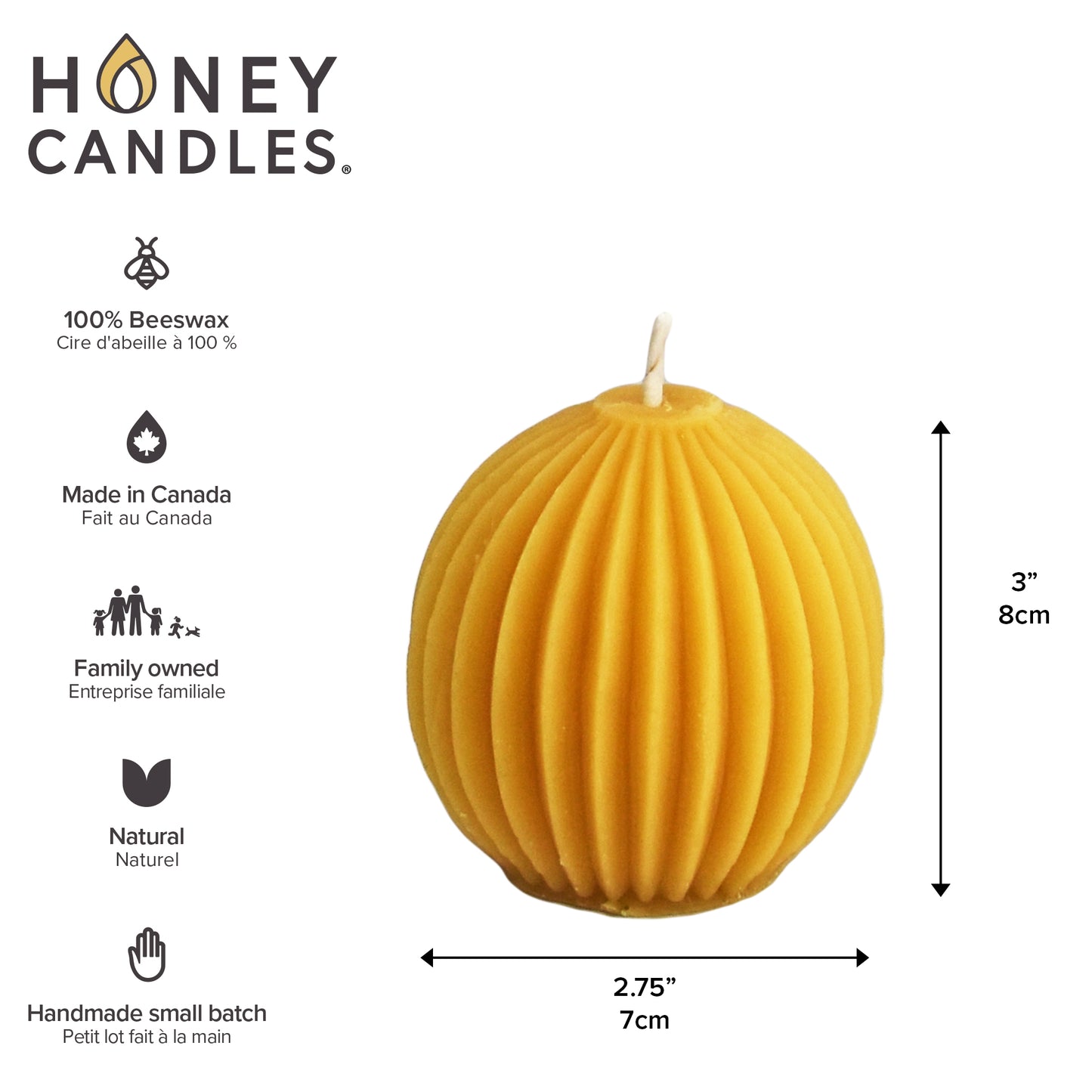 HONEY CANDLES®

100% Beeswax
Cire d'abeille à 100 %

Made in Canada
Fait au Canada

Family owned
Entreprise familiale

Natural
Naturel

Handmade small batch
Petit lot fait à la main

3”
8cm

2.75”
7cm