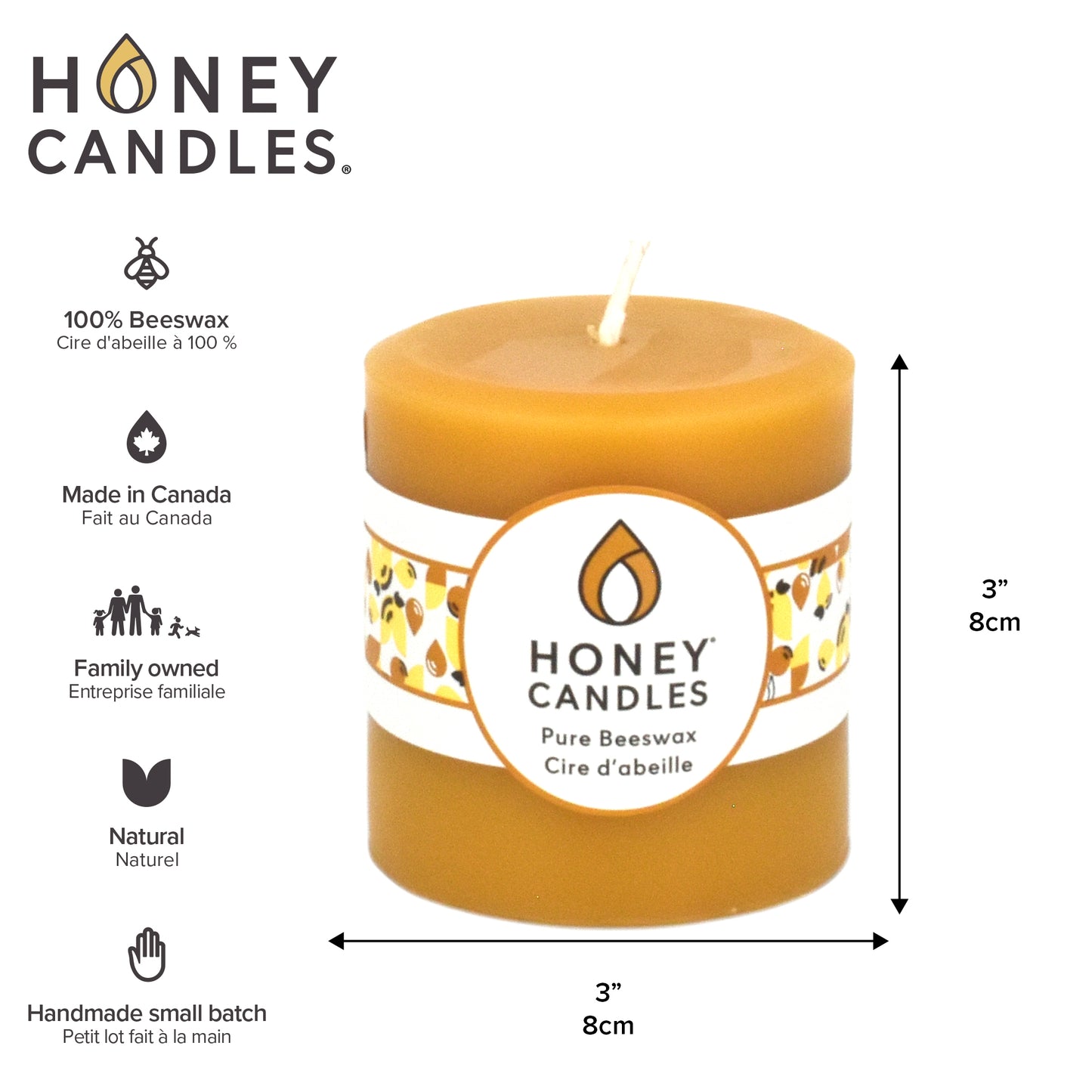 HONEY CANDLES®

100% Beeswax
Cire d'abeille à 100 %

Made in Canada
Fait au Canada

Family owned
Entreprise familiale

Natural
Naturel

Handmade small batch
Petit lot fait à la main

HONEY® CANDLES
Pure Beeswax
Cire d'abeille

3”
8cm

3”
8cm