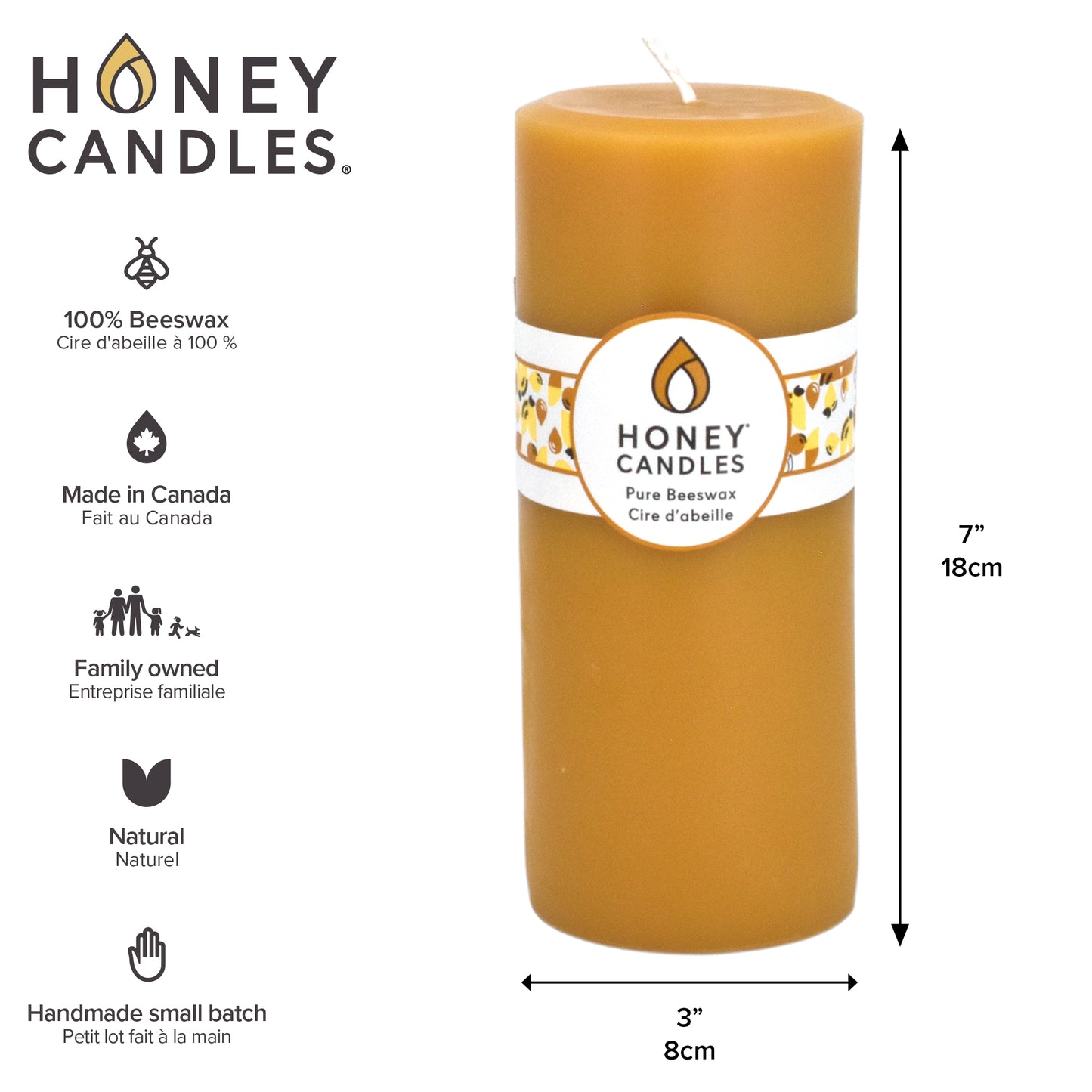 HONEY CANDLES®

100% Beeswax
Cire d'abeille à 100 %

Made in Canada
Fait au Canada

Family owned
Entreprise familiale

Natural
Naturel

Handmade small batch
Petit lot fait à la main

HONEY® CANDLES
Pure Beeswax
Cire d'abeille

7”
18cm

3”
8cm