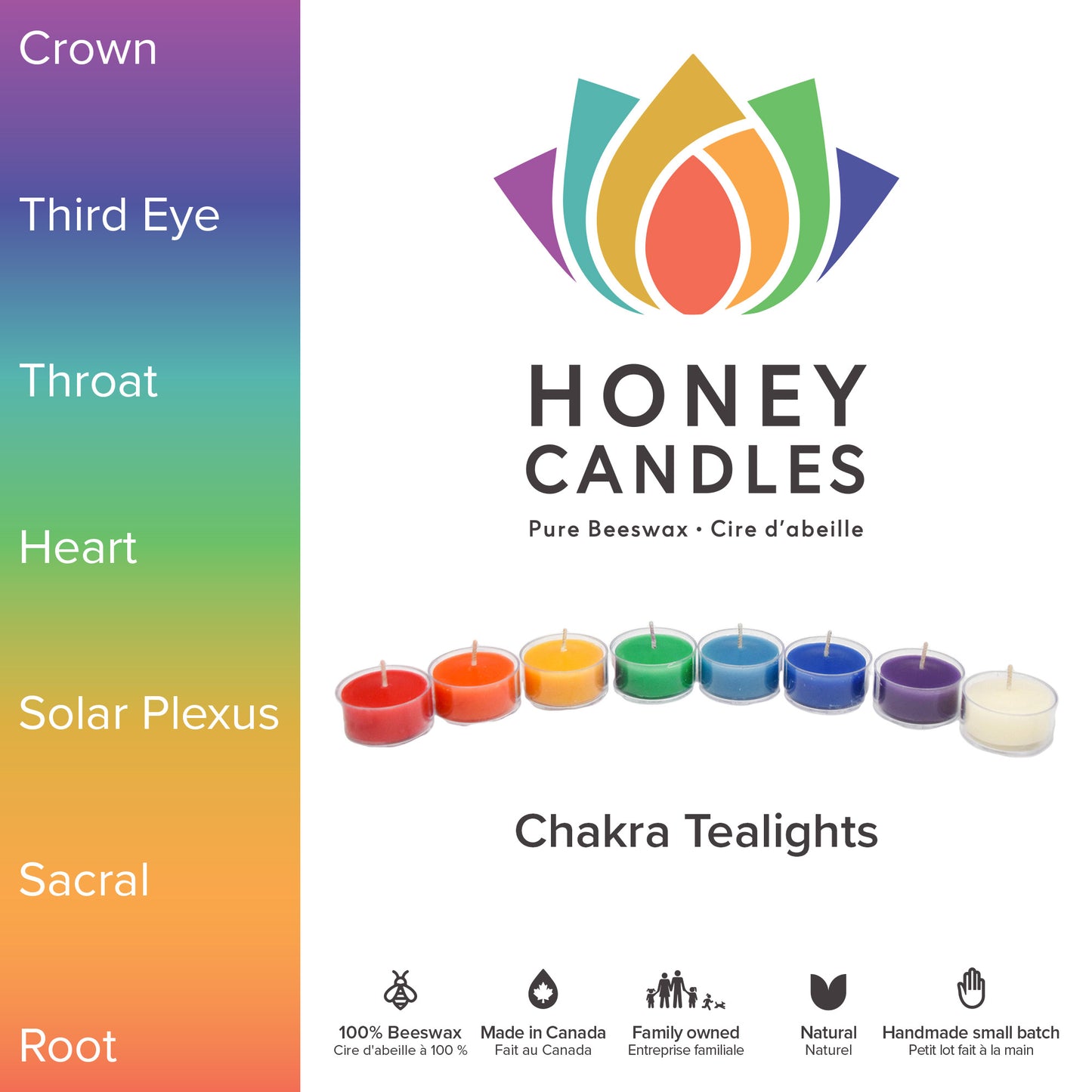 Crown

Third Eye

Throat

Heart

Solar Plexus

Sacral

Root

HONEY CANDLES

Pure Beeswax • Cire d'abeille

Chakra Tealights

100% Beeswax
Cire d'abeille à 100 %

Made in Canada
Fait au Canada

Family owned
Entreprise familiale

Natural
Naturel

Handmade small batch
Petit lot fait à la main