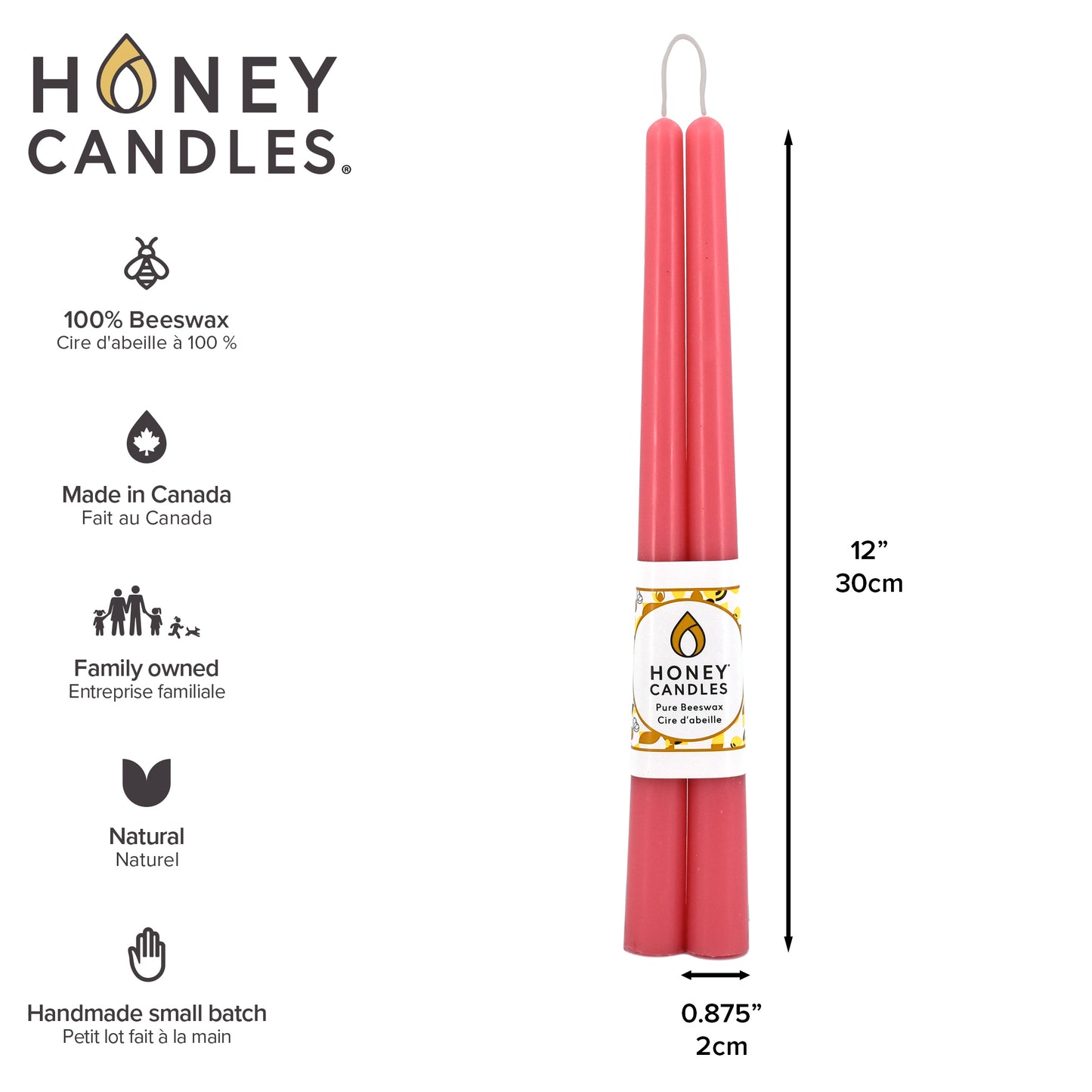 HONEY CANDLES®

100% Beeswax
Cire d'abeille à 100 %

Made in Canada
Fait au Canada

Family owned
Entreprise familiale

Natural
Naturel

Handmade small batch
Petit lot fait à la main

HONEY CANDLES
Pure Beeswax
Cire d'abeille

12”
30cm

0.875”
2cm