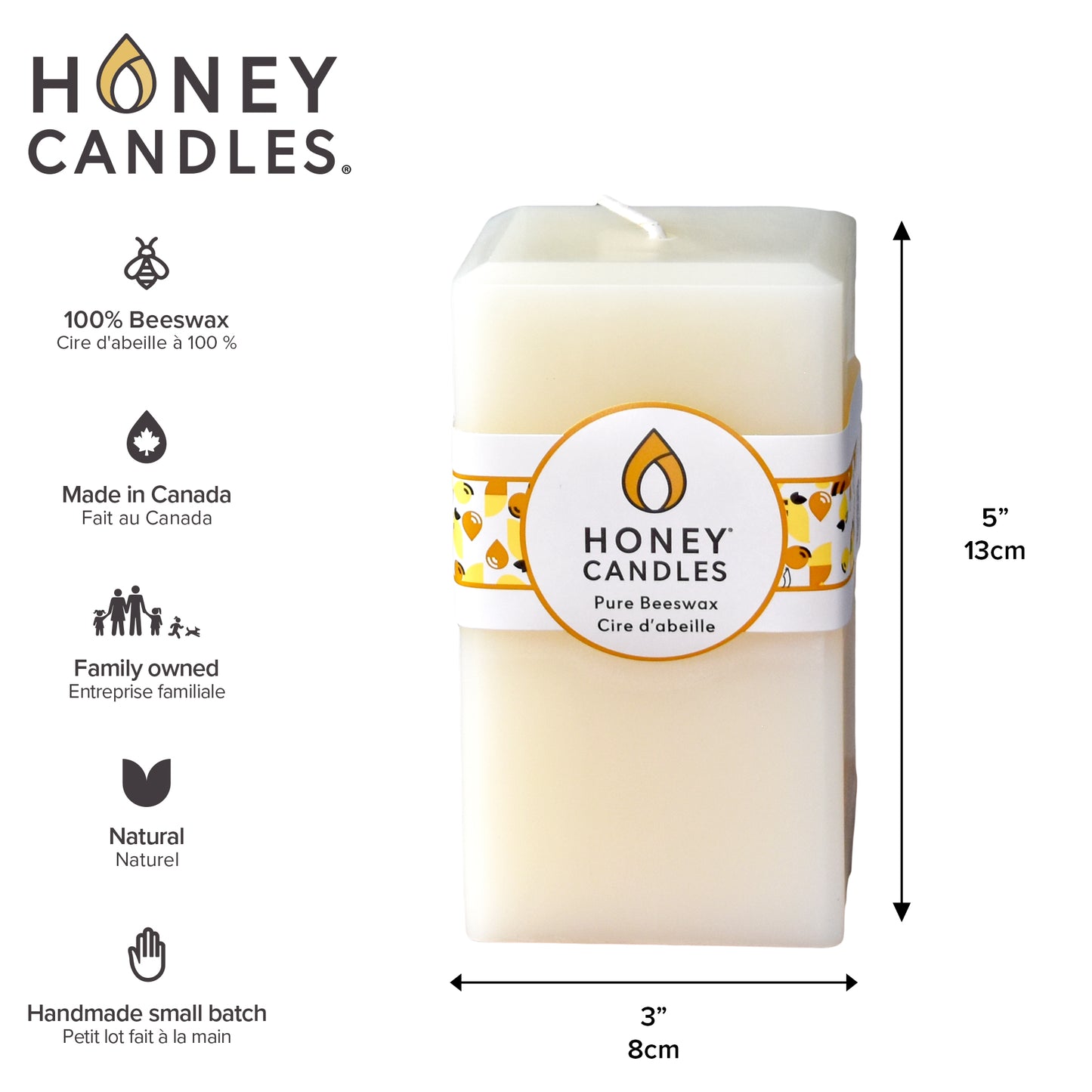 HONEY CANDLES®

100% Beeswax
Cire d'abeille à 100 %

Made in Canada
Fait au Canada

Family owned
Entreprise familiale

Natural
Naturel

Handmade small batch
Petit lot fait à la main

HONEY® CANDLES
Pure Beeswax
Cire d'abeille

5”
13cm

3”
8cm