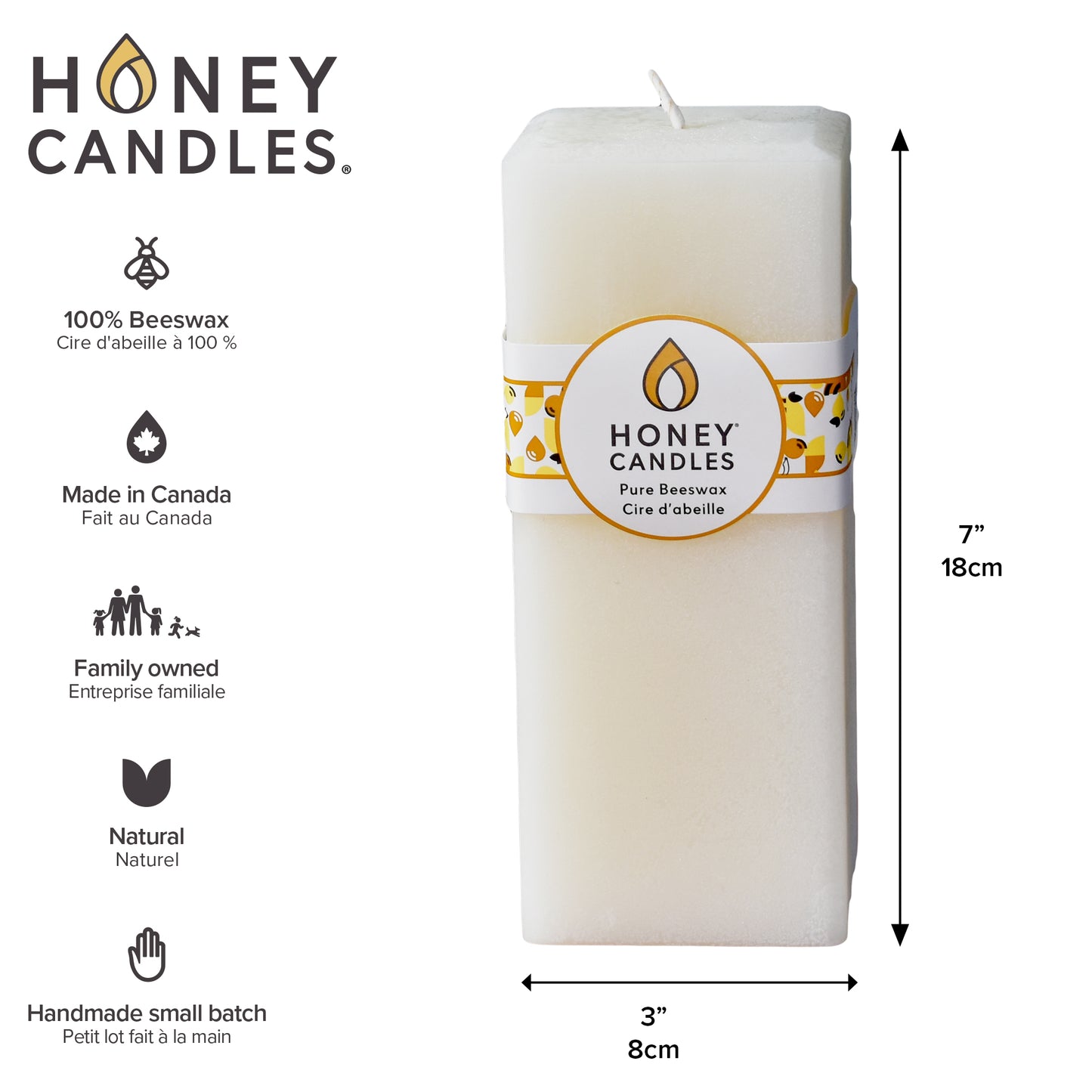 HONEY CANDLES®

100% Beeswax
Cire d'abeille à 100 %

Made in Canada
Fait au Canada

Family owned
Entreprise familiale

Natural
Naturel

Handmade small batch
Petit lot fait à la main

HONEY® CANDLES
Pure Beeswax
Cire d'abeille

7”
18cm

3”
8cm