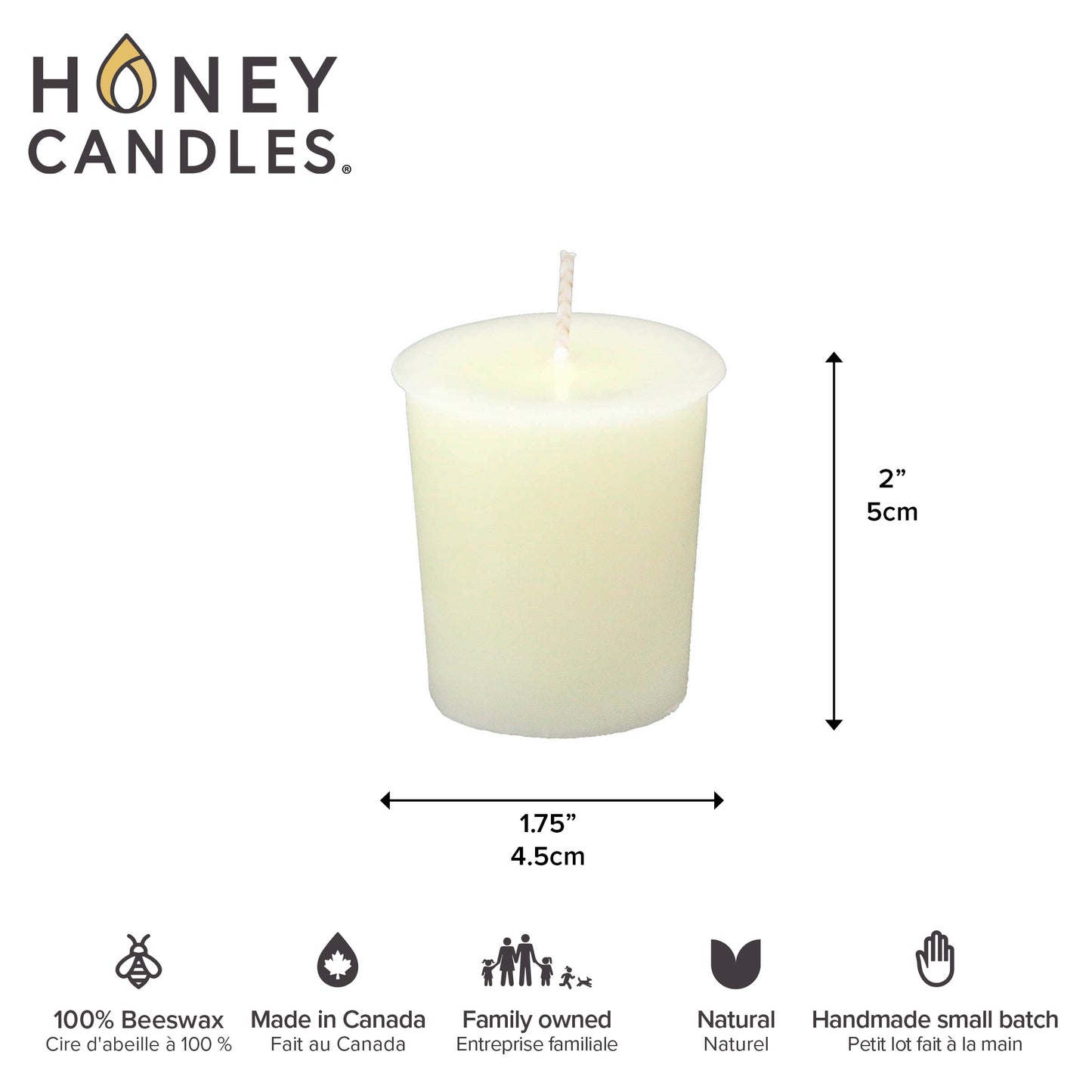 HONEY CANDLES®

2”
5cm

1.75”
4.5cm

100% Beeswax
Cire d'abeille à 100 %

Made in Canada
Fait au Canada

Family owned
Entreprise familiale

Natural
Naturel

Handmade small batch
Petit lot fait à la main