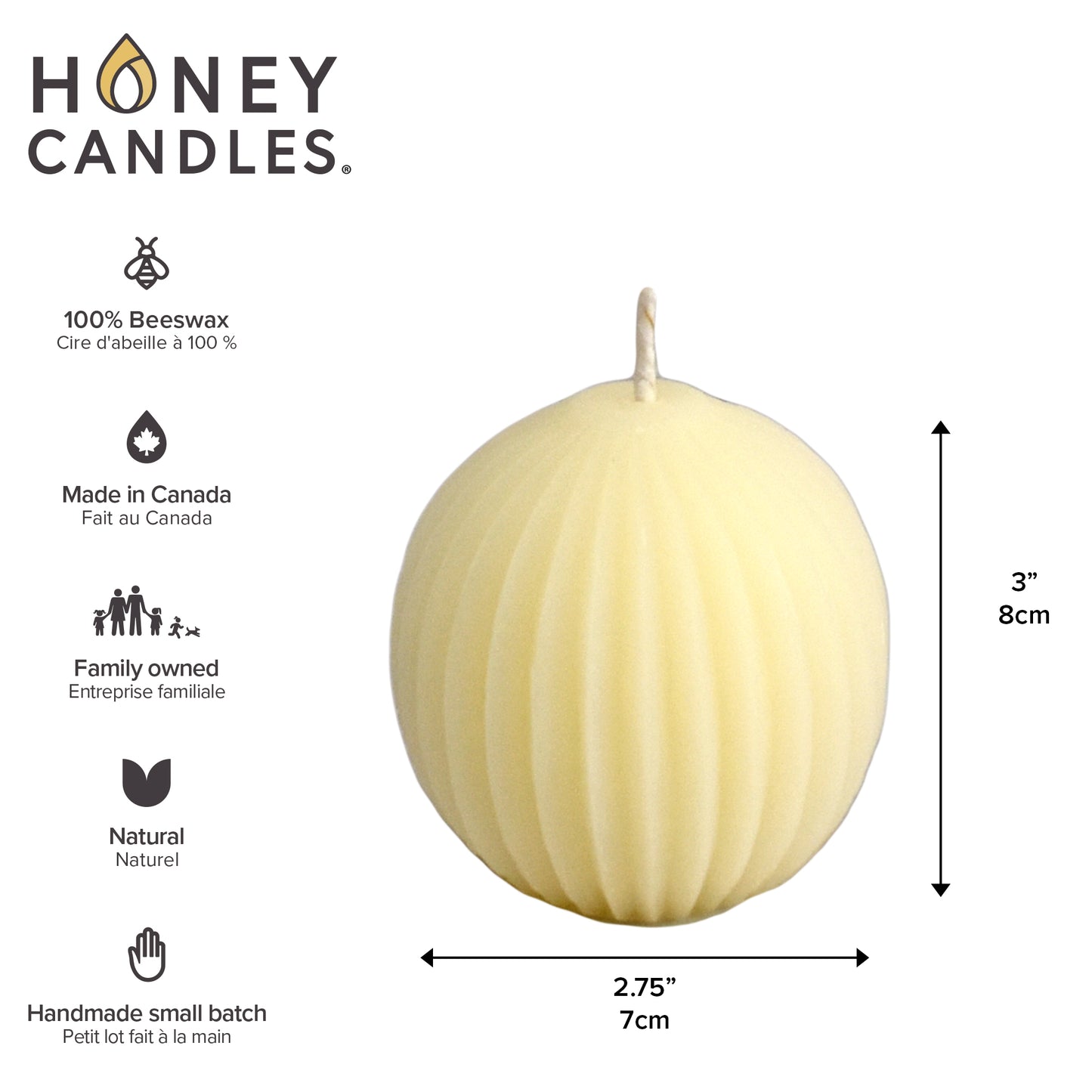 HONEY CANDLES®

100% Beeswax
Cire d'abeille à 100 %

Made in Canada
Fait au Canada

Family owned
Entreprise familiale

Natural
Naturel

Handmade small batch
Petit lot fait à la main

3”
8cm

2.75”
7cm