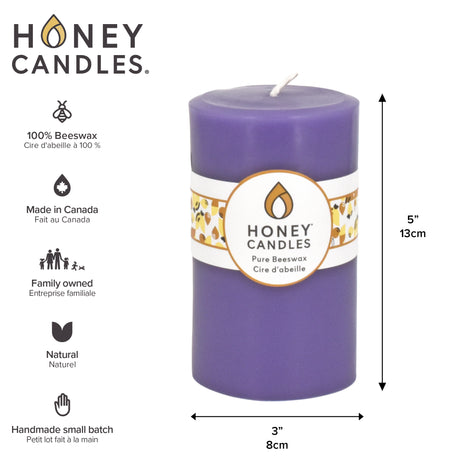 HONEY CANDLES.

100% Beeswax
Cire d'abeille à 100 %

Made in Canada
Fait au Canada

Family owned
Entreprise familiale

Natural
Naturel

Handmade small batch
Petit lot fait à la main

HONEY CANDLES
Pure Beeswax
Cire d'abeille

5"
13cm

3"
8cm