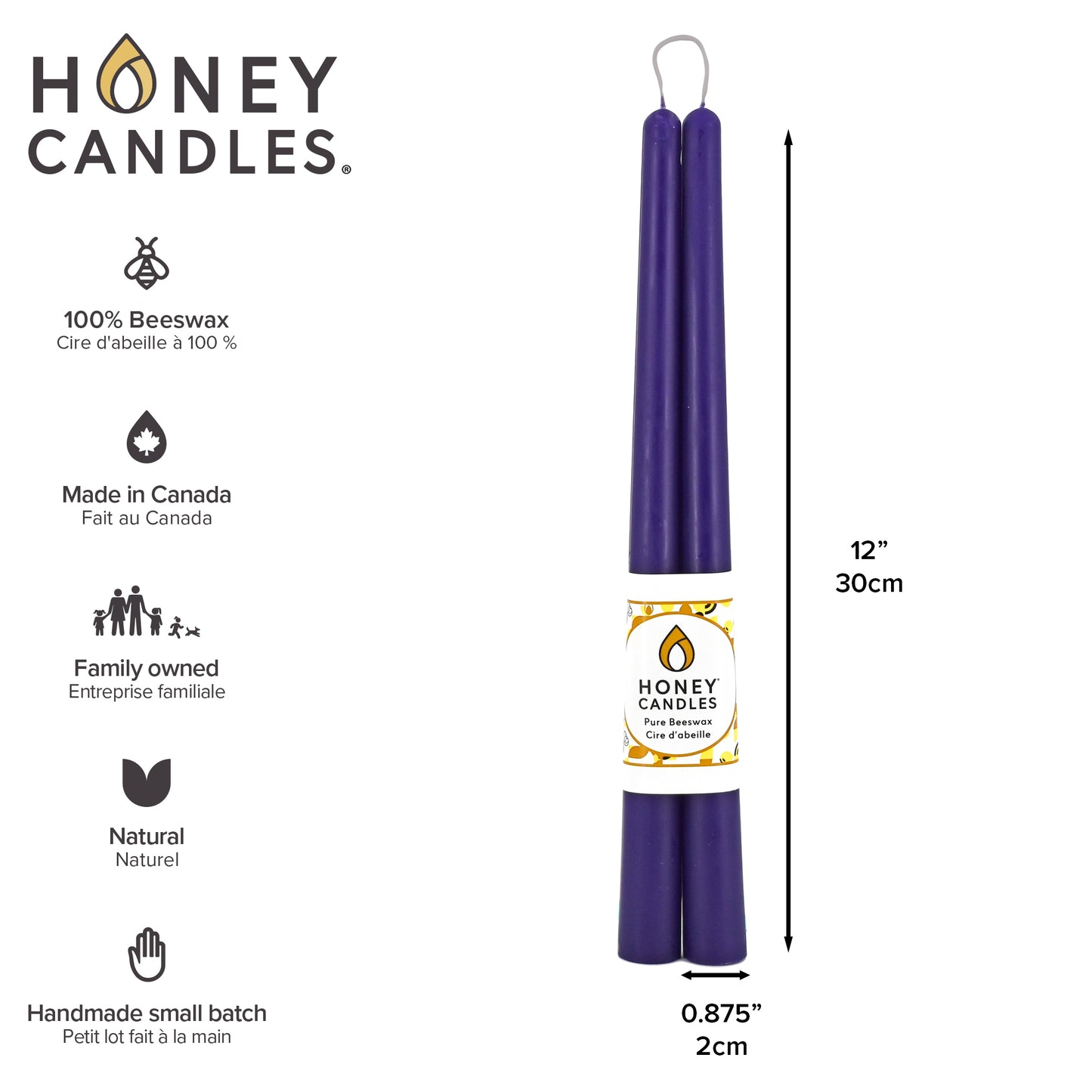 HONEY CANDLES®

100% Beeswax
Cire d'abeille à 100 %

Made in Canada
Fait au Canada

Family owned
Entreprise familiale

Natural
Naturel

Handmade small batch
Petit lot fait à la main

HONEY CANDLES
Pure Beeswax
Cire d'abeille

12”
30cm

0.875”
2cm